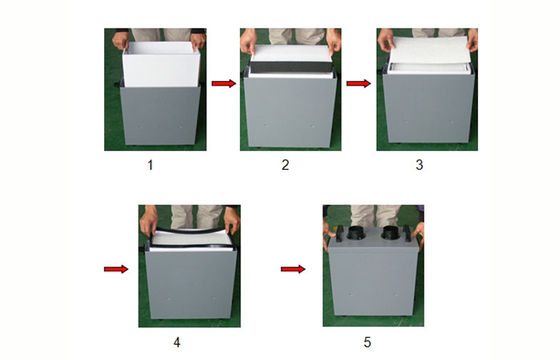 1

2

3

4

5